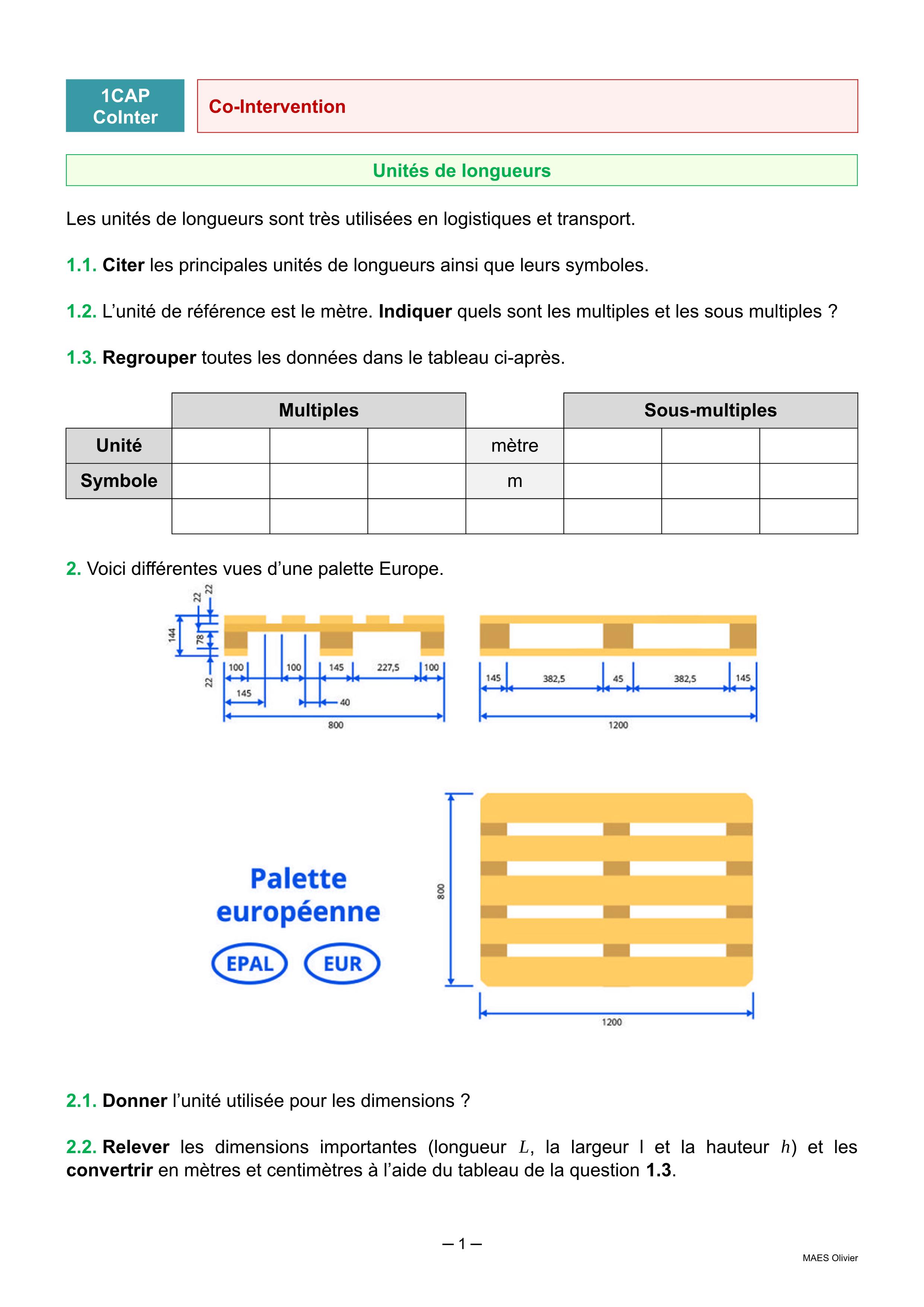 1CAP
CoInter

Co-Intervention

Unités de longueurs

Les unités de longueurs sont très utilisées en logistiques et transport.

1.1. Citer les principales unités de longueurs ainsi que leurs symboles.

1.2. L'unité de référence est le mètre. Indiquer quels sont les multiples et les sous multiples ?

1.3. Regrouper toutes les données dans le tableau ci-après.

| | Multiples | | | | Sous-multiples | | |
|---|---|---|---|---|---|---|---|
| Unité | | | | mètre | | | |
| Symbole | | | | m | | | |
| | | | | | | | |

2. Voici différentes vues d'une palette Europe.

22 22 144 78 22 100 100 145 227,5 100 145 40 800

145 382,5 45 382,5 145 1200

Palette européenne
EPAL EUR

800 1200

2.1. Donner l'unité utilisée pour les dimensions ?

2.2. Relever les dimensions importantes (longueur $L$, la largeur l et la hauteur $h$) et les convertrir en mètres et centimètres à l'aide du tableau de la question 1.3.

– 1 –

MAES Olivier